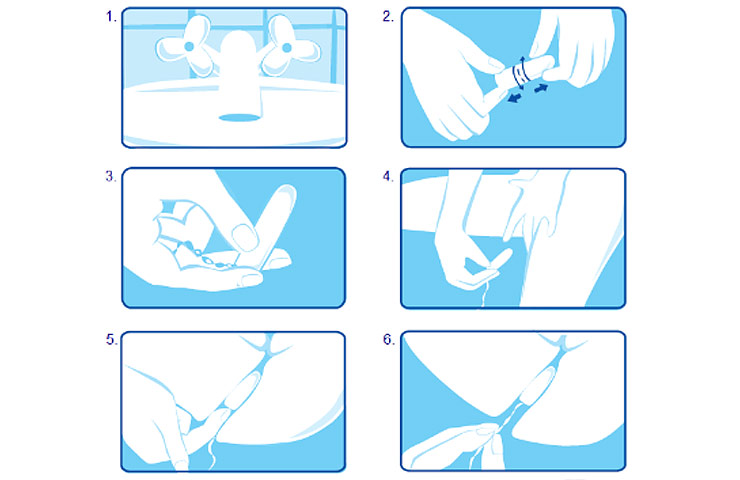 1.

2.

3.

4.

5.

6.